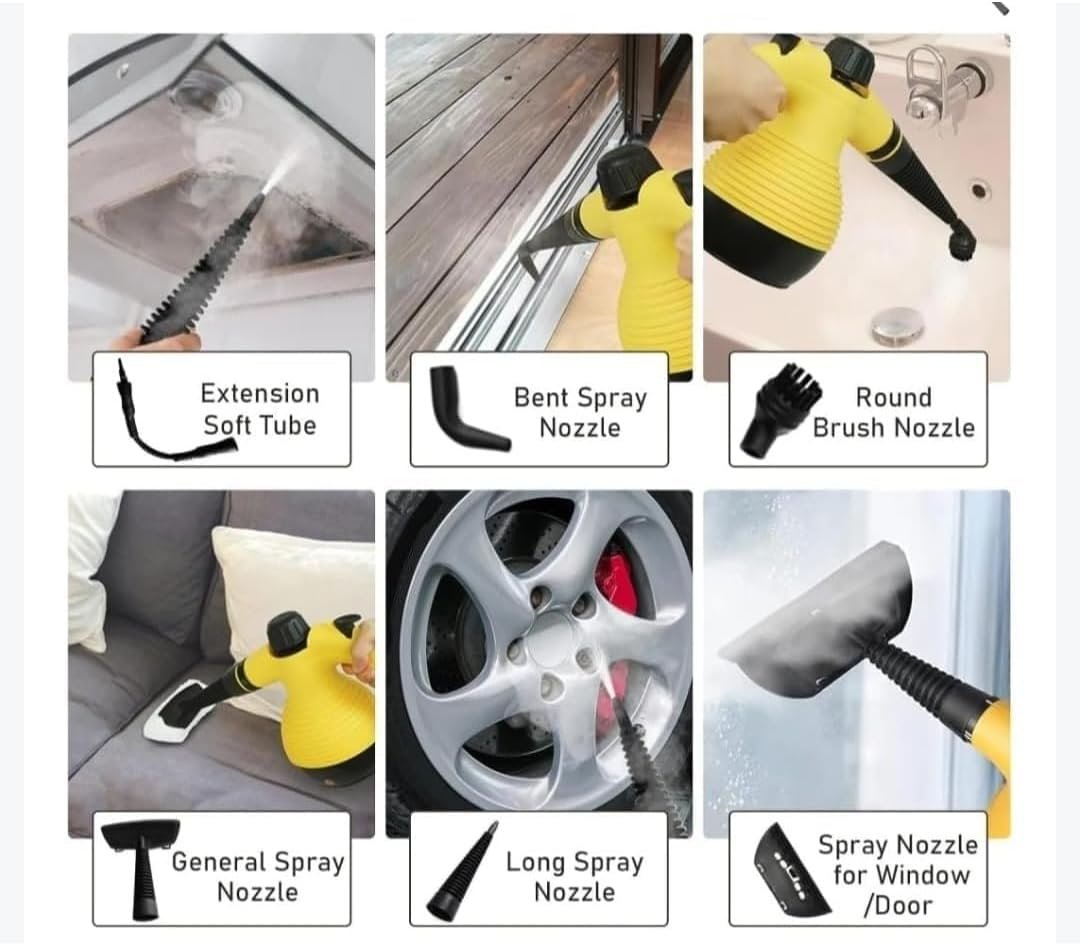 Extension Soft Tube

Bent Spray Nozzle

Round Brush Nozzle

General Spray Nozzle

Long Spray Nozzle

Spray Nozzle for Window /Door